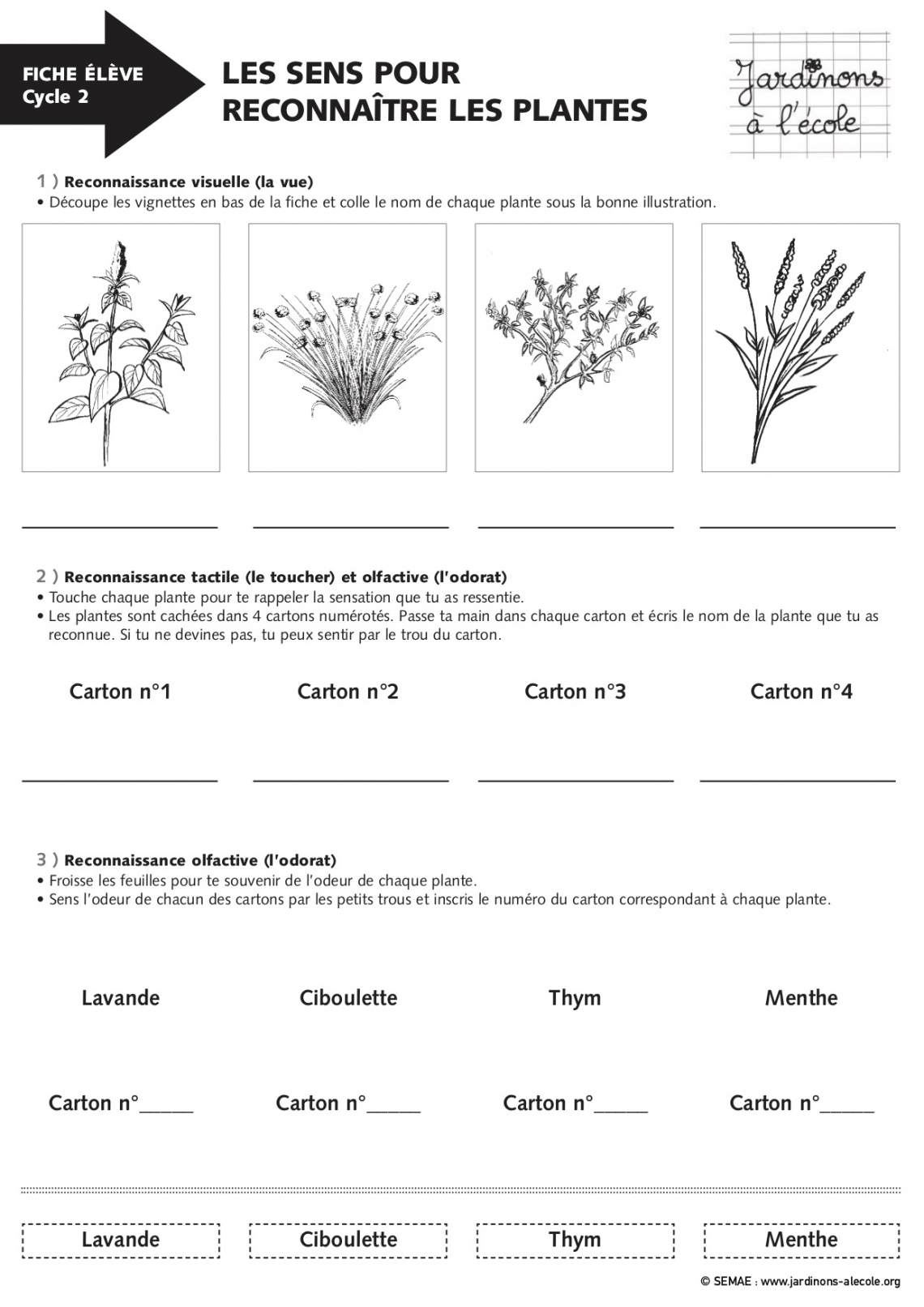 FICHE ÉLÈVE
Cycle 2

LES SENS POUR RECONNAÎTRE LES PLANTES

Jardinons à l'école

1 ) Reconnaissance visuelle (la vue)
• Découpe les vignettes en bas de la fiche et colle le nom de chaque plante sous la bonne illustration.

2 ) Reconnaissance tactile (le toucher) et olfactive (l'odorat)
• Touche chaque plante pour te rappeler la sensation que tu as ressentie.
• Les plantes sont cachées dans 4 cartons numérotés. Passe ta main dans chaque carton et écris le nom de la plante que tu as reconnue. Si tu ne devines pas, tu peux sentir par le trou du carton.

Carton n°1 Carton n°2 Carton n°3 Carton n°4

3 ) Reconnaissance olfactive (l'odorat)
• Froisse les feuilles pour te souvenir de l'odeur de chaque plante.
• Sens l'odeur de chacun des cartons par les petits trous et inscris le numéro du carton correspondant à chaque plante.

Lavande Ciboulette Thym Menthe

Carton n°_____ Carton n°_____ Carton n°_____ Carton n°_____

Lavande Ciboulette Thym Menthe

© SEMAE : www.jardinons-alecole.org