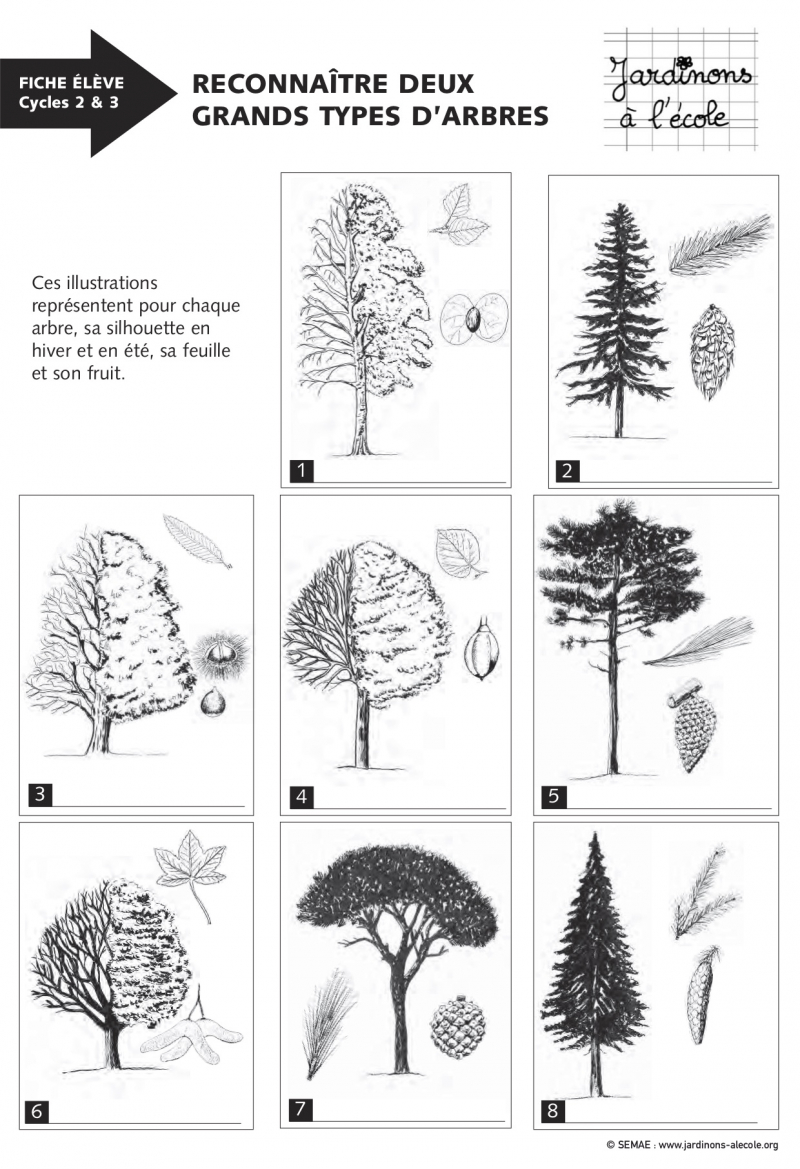 FICHE ÉLÈVE
Cycles 2 & 3

RECONNAÎTRE DEUX GRANDS TYPES D'ARBRES

Jardinons à l'école

Ces illustrations représentent pour chaque arbre, sa silhouette en hiver et en été, sa feuille et son fruit.

1

2

3

4

5

6

7

8

© SEMAE : www.jardinons-alecole.org